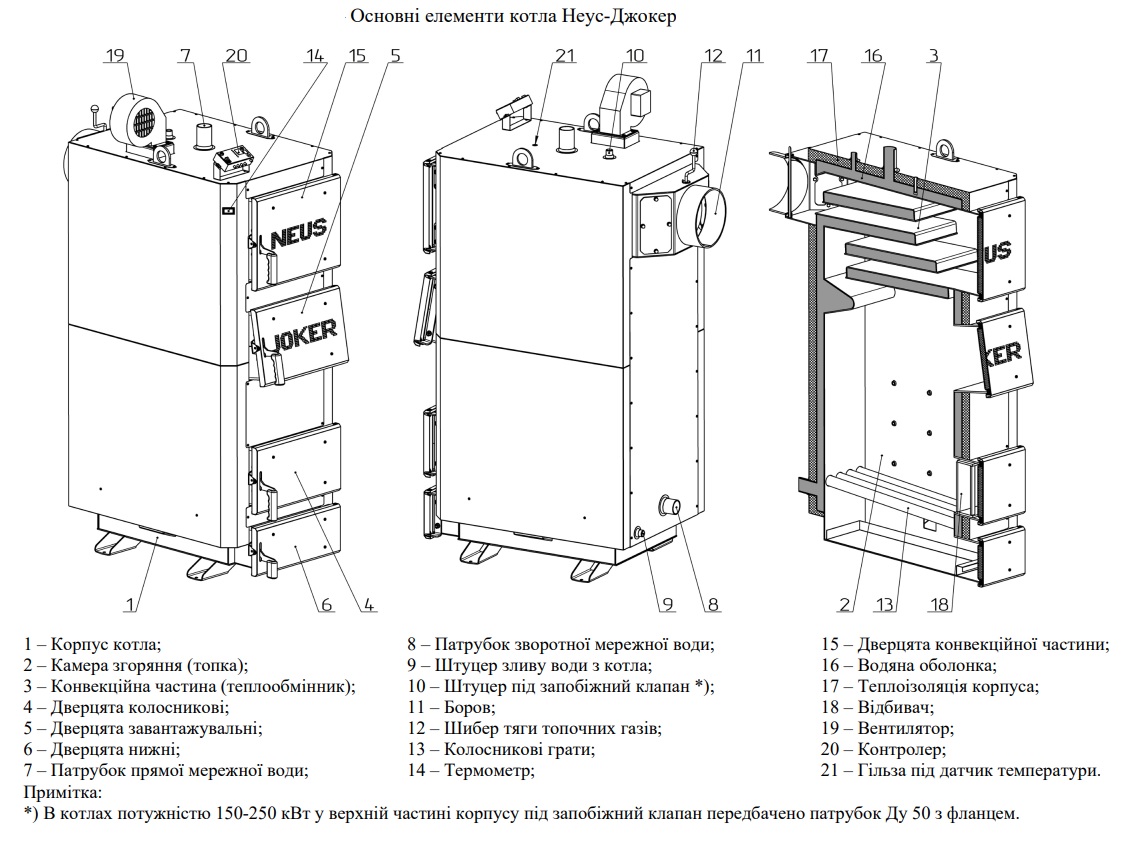 Основні елементи котла Неус-Джокер

19 7 20 14 15 5

NEUS

JOKER

1 6 4

21 10 12 11

9 8

17 16 3

US

KER

2 13 18

1 – Корпус котла;
2 – Камера згоряння (топка);
3 – Конвекційна частина (теплообмінник);
4 – Дверцята колосникові;
5 – Дверцята завантажувальні;
6 – Дверцята нижні;
7 – Патрубок прямої мережної води;

8 – Патрубок зворотної мережної води;
9 – Штуцер зливу води з котла;
10 – Штуцер під запобіжний клапан *);
11 – Боров;
12 – Шибер тяги топочних газів;
13 – Колосникові грати;
14 – Термометр;

15 – Дверцята конвекційної частини;
16 – Водяна оболонка;
17 – Теплоізоляція корпуса;
18 – Відбивач;
19 – Вентилятор;
20 – Контролер;
21 – Гільза під датчик температури.

Примітка:
*) В котлах потужністю 150-250 кВт у верхній частині корпусу під запобіжний клапан передбачено патрубок Ду 50 з фланцем.