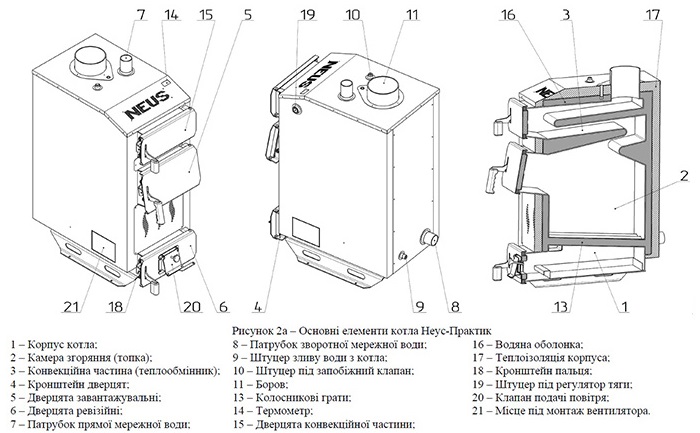 7 14 15 5

NEUS

21 18 20 6

19 10 11

NEUS

4 9 8

16 3 17

2

13 1

Рисунок 2а – Основні елементи котла Неус-Практик

1 – Корпус котла;
2 – Камера згоряння (топка);
3 – Конвекційна частина (теплообмінник);
4 – Кронштейн дверцят;
5 – Дверцята завантажувальні;
6 – Дверцята ревізійні;
7 – Патрубок прямої мережної води;

8 – Патрубок зворотної мережної води;
9 – Штуцер зливу води з котла;
10 – Штуцер під запобіжний клапан;
11 – Боров;
13 – Колосникові грати;
14 – Термометр;
15 – Дверцята конвекційної частини;

16 – Водяна оболонка;
17 – Теплоізоляція корпуса;
18 – Кронштейн пальця;
19 – Штуцер під регулятор тяги;
20 – Клапан подачі повітря;
21 – Місце під монтаж вентилятора.