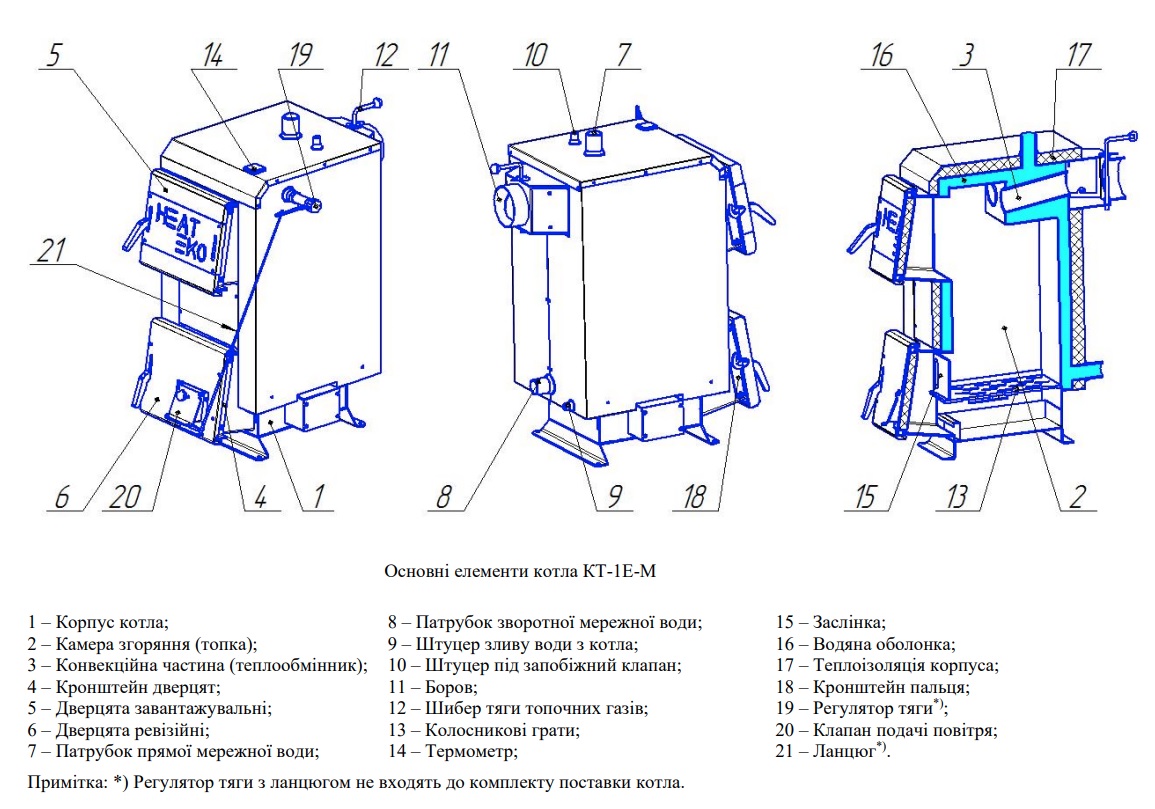 5
14
19
12
21
6
20
4
1
HEAT EKO
11
10
7
8
9
18
16
3
17
15
13
2

Основні елементи котла КТ-1Е-М

1 – Корпус котла;
2 – Камера згоряння (топка);
3 – Конвекційна частина (теплообмінник);
4 – Кронштейн дверцят;
5 – Дверцята завантажувальні;
6 – Дверцята ревізійні;
7 – Патрубок прямої мережної води;

8 – Патрубок зворотної мережної води;
9 – Штуцер зливу води з котла;
10 – Штуцер під запобіжний клапан;
11 – Боров;
12 – Шибер тяги топочних газів;
13 – Колосникові грати;
14 – Термометр;

15 – Заслінка;
16 – Водяна оболонка;
17 – Теплоізоляція корпуса;
18 – Кронштейн пальця;
19 – Регулятор тяги$^{*)}$;
20 – Клапан подачі повітря;
21 – Ланцюг$^{*)}$.

Примітка: *) Регулятор тяги з ланцюгом не входять до комплекту поставки котла.