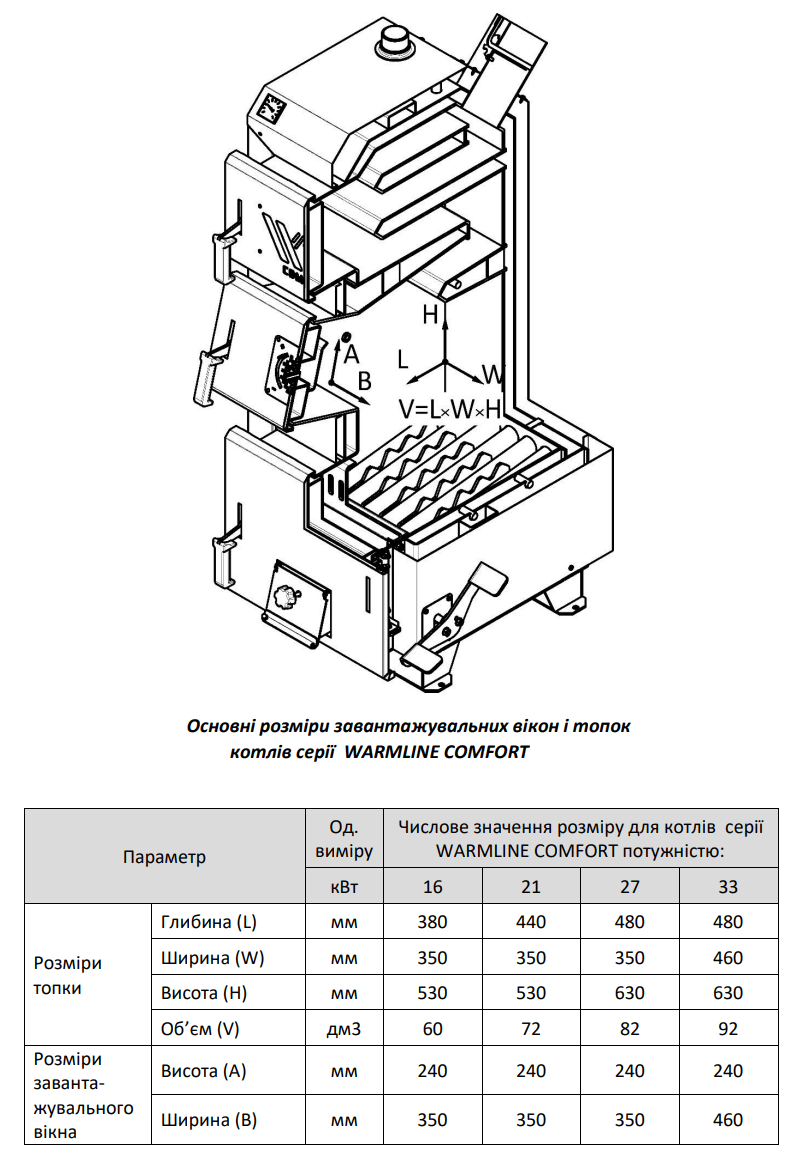 H
A
L
B
W
V=L×W×H

Основні розміри завантажувальних вікон і топок котлів серії WARMLINE COMFORT

| Параметр | | Од. виміру | Числове значення розміру для котлів серії WARMLINE COMFORT потужністю: | | | |
|---|---|---|---|---|---|---|
| | | кВт | 16 | 21 | 27 | 33 |
| Розміри топки | Глибина (L) | мм | 380 | 440 | 480 | 480 |
| | Ширина (W) | мм | 350 | 350 | 350 | 460 |
| | Висота (H) | мм | 530 | 530 | 630 | 630 |
| | Об'єм (V) | дм3 | 60 | 72 | 82 | 92 |
| Розміри завантажувального вікна | Висота (A) | мм | 240 | 240 | 240 | 240 |
| | Ширина (B) | мм | 350 | 350 | 350 | 460 |