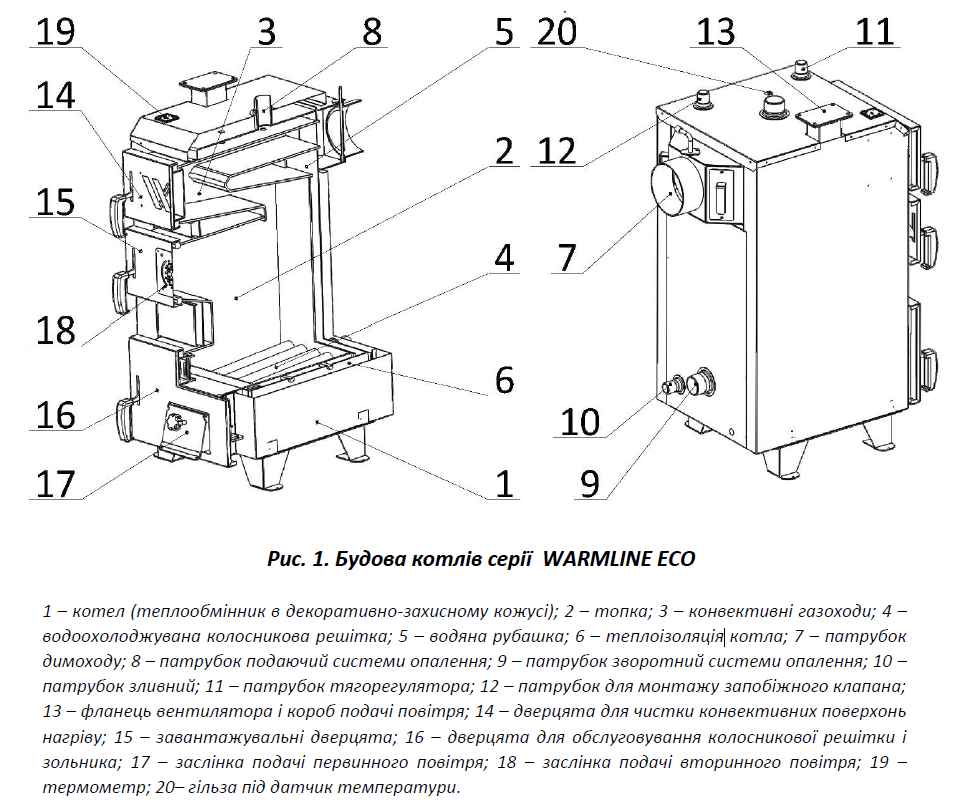 19
3
8
5
20
13
11
14
2
12
15
4
7
18
6
16
10
17
1
9

Рис. 1. Будова котлів серії WARMLINE ECO

1 – котел (теплообмінник в декоративно-захисному кожусі); 2 – топка; 3 – конвективні газоходи; 4 – водоохолоджувана колосникова решітка; 5 – водяна рубашка; 6 – теплоізоляція котла; 7 – патрубок димоходу; 8 – патрубок подаючий системи опалення; 9 – патрубок зворотний системи опалення; 10 – патрубок зливний; 11 – патрубок тягорегулятора; 12 – патрубок для монтажу запобіжного клапана; 13 – фланець вентилятора і короб подачі повітря; 14 – дверцята для чистки конвективних поверхонь нагріву; 15 – завантажувальні дверцята; 16 – дверцята для обслуговування колосникової решітки і зольника; 17 – заслінка подачі первинного повітря; 18 – заслінка подачі вторинного повітря; 19 – термометр; 20– гільза під датчик температури.