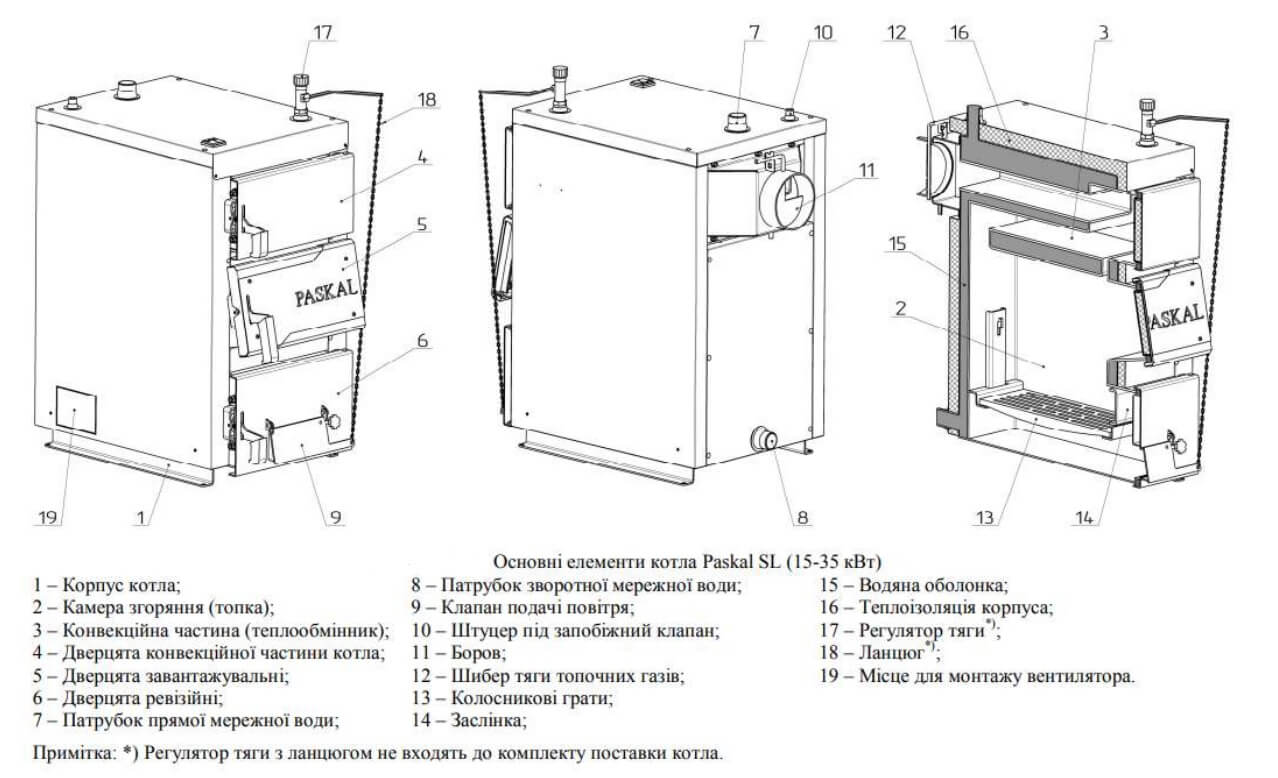 17
18
4
5
PASKAL
6
19
1
9
7
10
11
8
12
16
3
15
2
PASKAL
13
14

Основні елементи котла Paskal SL (15-35 кВт)

1 – Корпус котла;
2 – Камера згоряння (топка);
3 – Конвекційна частина (теплообмінник);
4 – Дверцята конвекційної частини котла;
5 – Дверцята завантажувальні;
6 – Дверцята ревізійні;
7 – Патрубок прямої мережної води;

8 – Патрубок зворотної мережної води;
9 – Клапан подачі повітря;
10 – Штуцер під запобіжний клапан;
11 – Боров;
12 – Шибер тяги топочних газів;
13 – Колосникові грати;
14 – Заслінка;

15 – Водяна оболонка;
16 – Теплоізоляція корпуса;
17 – Регулятор тяги$^{*)}$;
18 – Ланцюг$^{*)}$;
19 – Місце для монтажу вентилятора.

Примітка: *) Регулятор тяги з ланцюгом не входять до комплекту поставки котла.