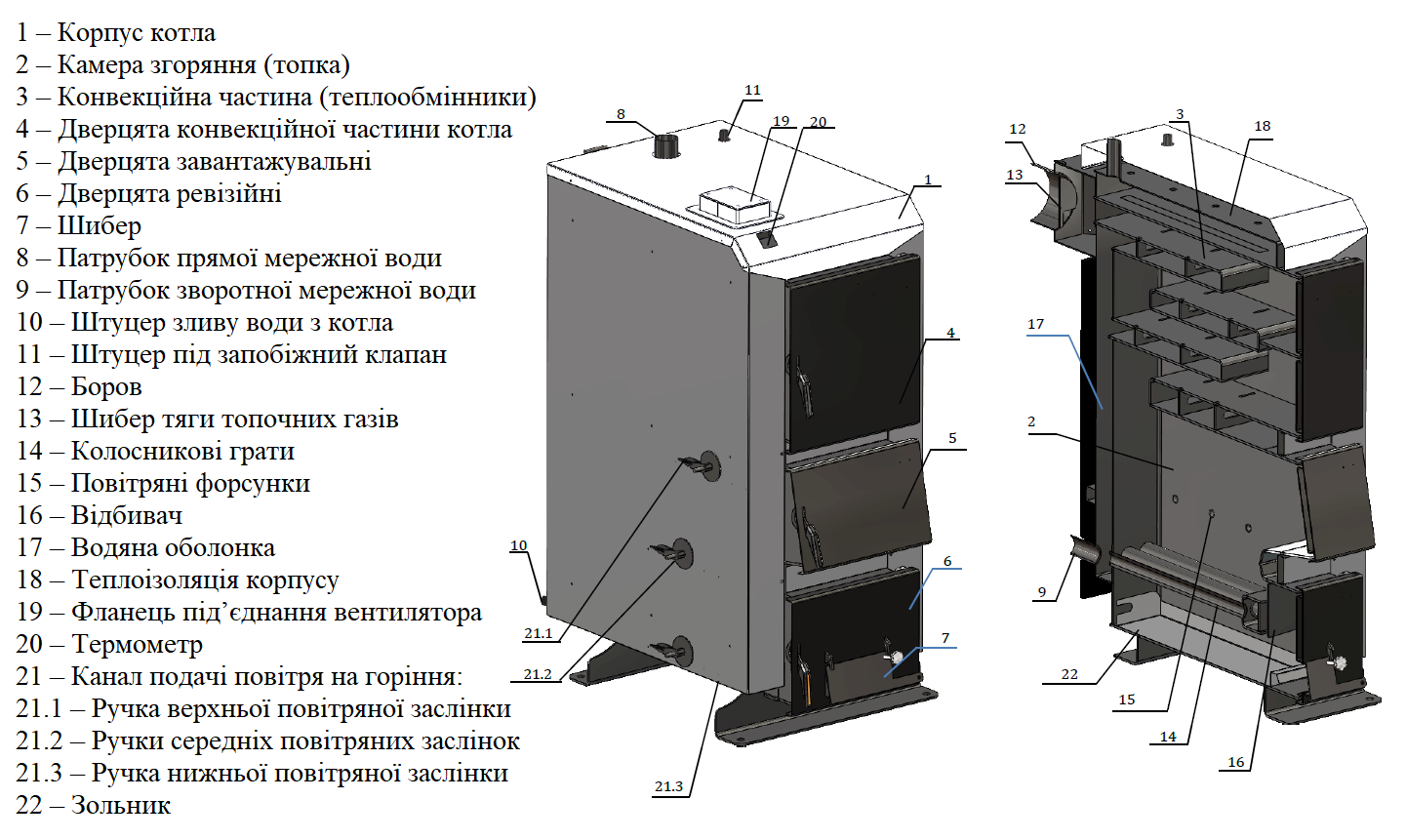 1 – Корпус котла
2 – Камера згоряння (топка)
3 – Конвекційна частина (теплообмінники)
4 – Дверцята конвекційної частини котла
5 – Дверцята завантажувальні
6 – Дверцята ревізійні
7 – Шибер
8 – Патрубок прямої мережної води
9 – Патрубок зворотної мережної води
10 – Штуцер зливу води з котла
11 – Штуцер під запобіжний клапан
12 – Боров
13 – Шибер тяги топочних газів
14 – Колосникові грати
15 – Повітряні форсунки
16 – Відбивач
17 – Водяна оболонка
18 – Теплоізоляція корпусу
19 – Фланець під'єднання вентилятора
20 – Термометр
21 – Канал подачі повітря на горіння:
21.1 – Ручка верхньої повітряної заслінки
21.2 – Ручки середніх повітряних заслінок
21.3 – Ручка нижньої повітряної заслінки
22 – Зольник

8
11
19
20
1
4
5
6
7
10
21.1
21.2
21.3

12
13
3
18
17
2
9
22
15
14
16