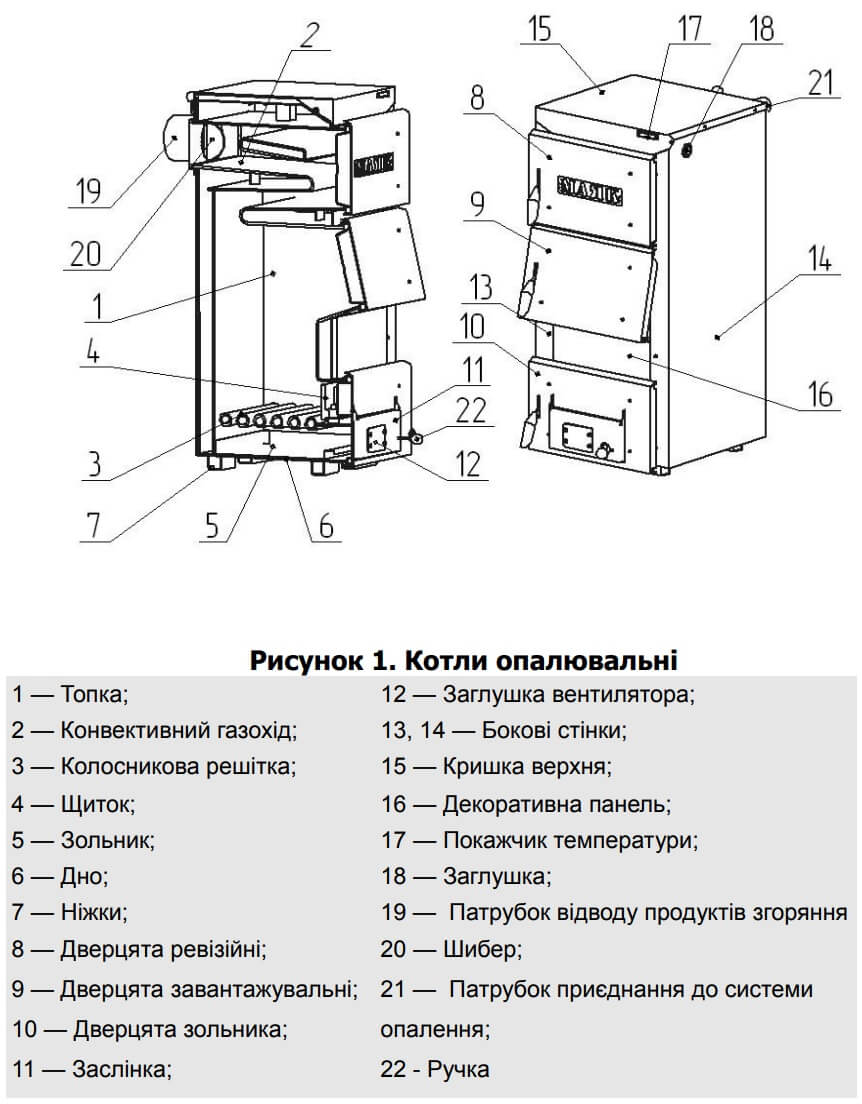 2
19
20
1
4
3
7
5
6
11
22
12
15
17
18
21
8
9
13
10
14
16

**Рисунок 1. Котли опалювальні**

1 — Топка;
2 — Конвективний газохід;
3 — Колосникова решітка;
4 — Щиток;
5 — Зольник;
6 — Дно;
7 — Ніжки;
8 — Дверцята ревізійні;
9 — Дверцята завантажувальні;
10 — Дверцята зольника;
11 — Заслінка;

12 — Заглушка вентилятора;
13, 14 — Бокові стінки;
15 — Кришка верхня;
16 — Декоративна панель;
17 — Покажчик температури;
18 — Заглушка;
19 — Патрубок відводу продуктів згоряння
20 — Шибер;
21 — Патрубок приєднання до системи опалення;
22 - Ручка