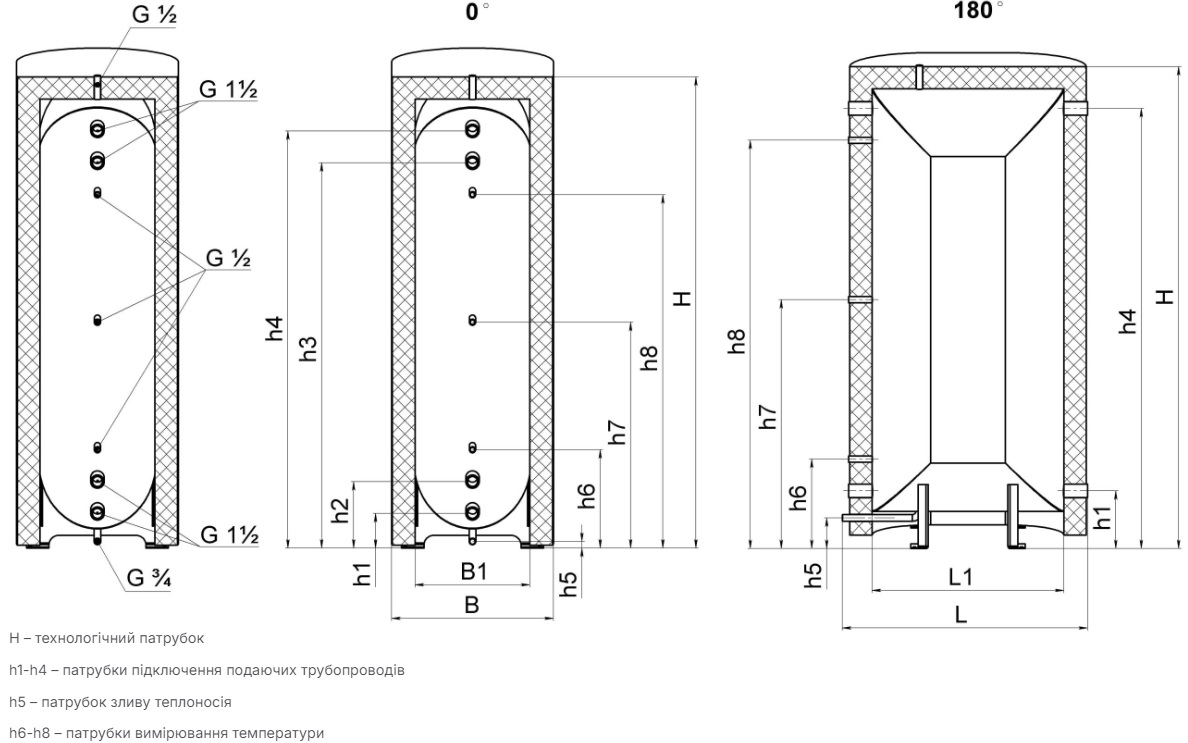 G ½
G 1½
G ½
G 1½
G ¾

0°
h4
h3
h2
h1
B1
B
h5
h6
h7
h8
H

180°
h8
h7
h6
h5
L1
L
h1
h4
H

H – технологічний патрубок

h1-h4 – патрубки підключення подаючих трубопроводів

h5 – патрубок зливу теплоносія

h6-h8 – патрубки вимірювання температури