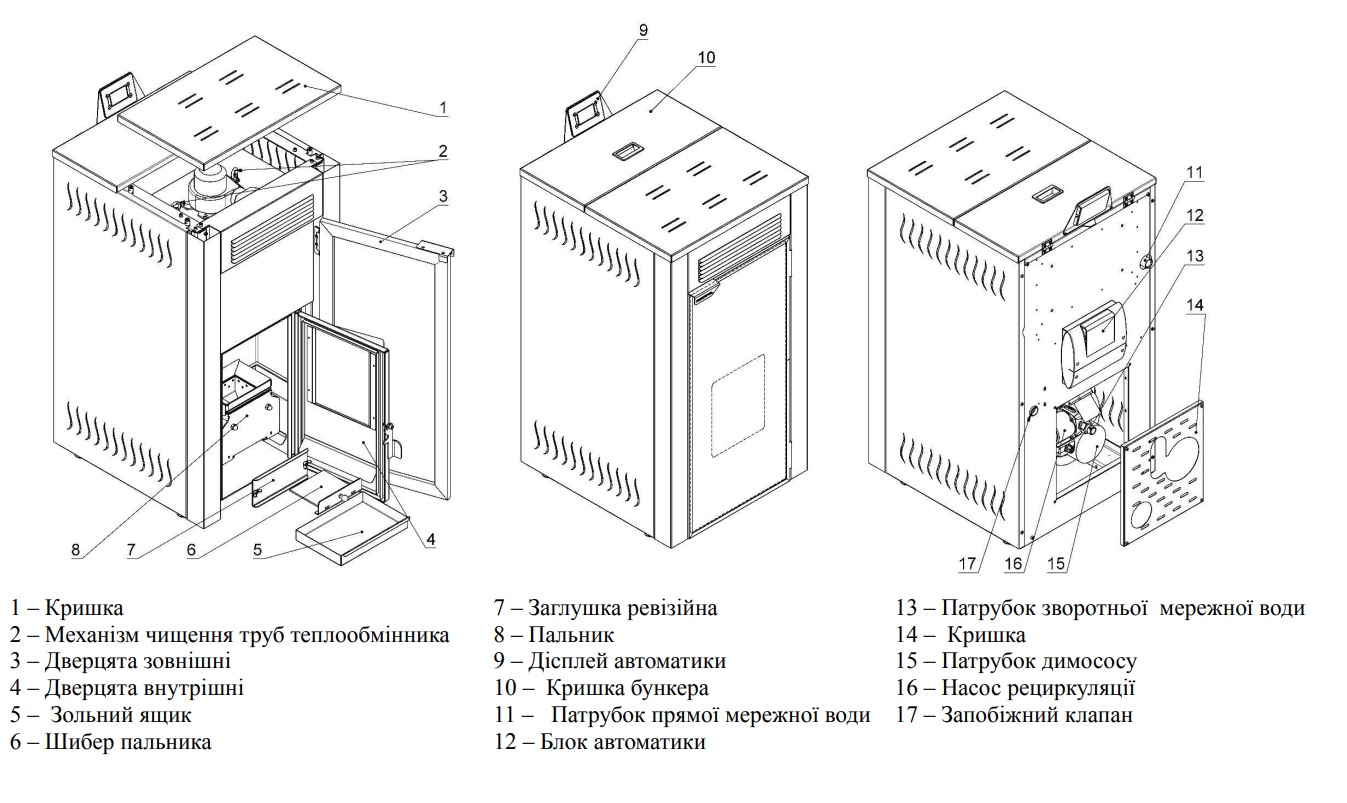 1
2
3
8
7
6
5
4
9
10
11
12
13
14
17
16
15

1 – Кришка
2 – Механізм чищення труб теплообмінника
3 – Дверцята зовнішні
4 – Дверцята внутрішні
5 – Зольний ящик
6 – Шибер пальника

7 – Заглушка ревізійна
8 – Пальник
9 – Дісплей автоматики
10 – Кришка бункера
11 – Патрубок прямої мережної води
12 – Блок автоматики

13 – Патрубок зворотньої мережної води
14 – Кришка
15 – Патрубок димососу
16 – Насос рециркуляції
17 – Запобіжний клапан