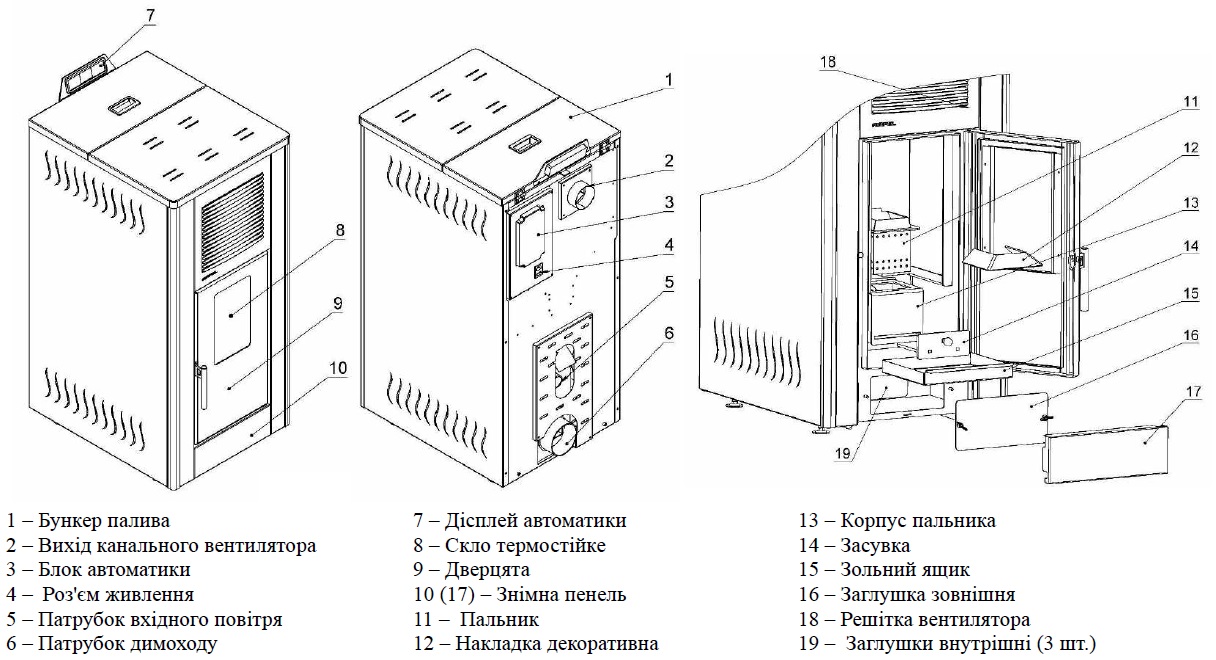 7

8

9

10

1

2

3

4

5

6

18

11

12

13

14

15

16

17

19

1 – Бункер палива
2 – Вихід канального вентилятора
3 – Блок автоматики
4 – Роз'єм живлення
5 – Патрубок вхідного повітря
6 – Патрубок димоходу

7 – Дісплей автоматики
8 – Скло термостійке
9 – Дверцята
10 (17) – Знімна пенель
11 – Пальник
12 – Накладка декоративна

13 – Корпус пальника
14 – Засувка
15 – Зольний ящик
16 – Заглушка зовнішня
18 – Решітка вентилятора
19 – Заглушки внутрішні (3 шт.)