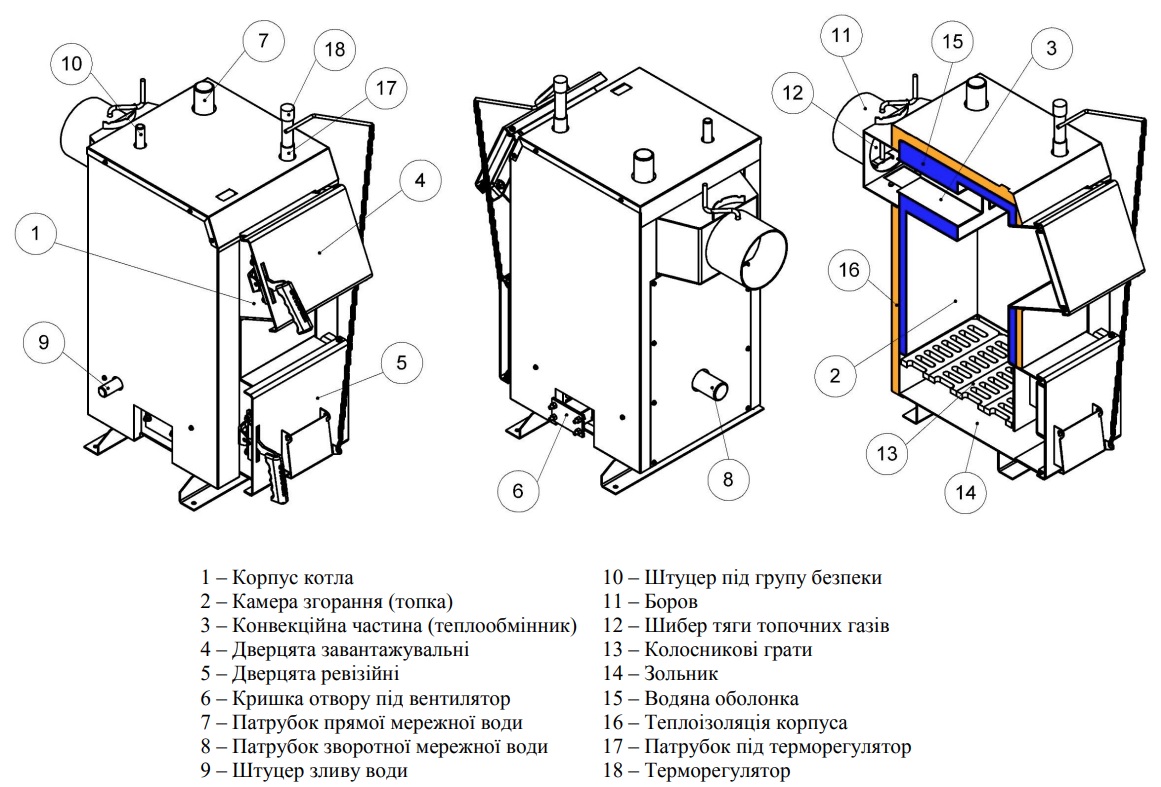 10 7 18 17 4 1 9 5 6 8 11 15 3 12 16 2 13 14

1 – Корпус котла
2 – Камера згорання (топка)
3 – Конвекційна частина (теплообмінник)
4 – Дверцята завантажувальні
5 – Дверцята ревізійні
6 – Кришка отвору під вентилятор
7 – Патрубок прямої мережної води
8 – Патрубок зворотної мережної води
9 – Штуцер зливу води

10 – Штуцер під групу безпеки
11 – Боров
12 – Шибер тяги топочних газів
13 – Колосникові грати
14 – Зольник
15 – Водяна оболонка
16 – Теплоізоляція корпуса
17 – Патрубок під терморегулятор
18 – Терморегулятор