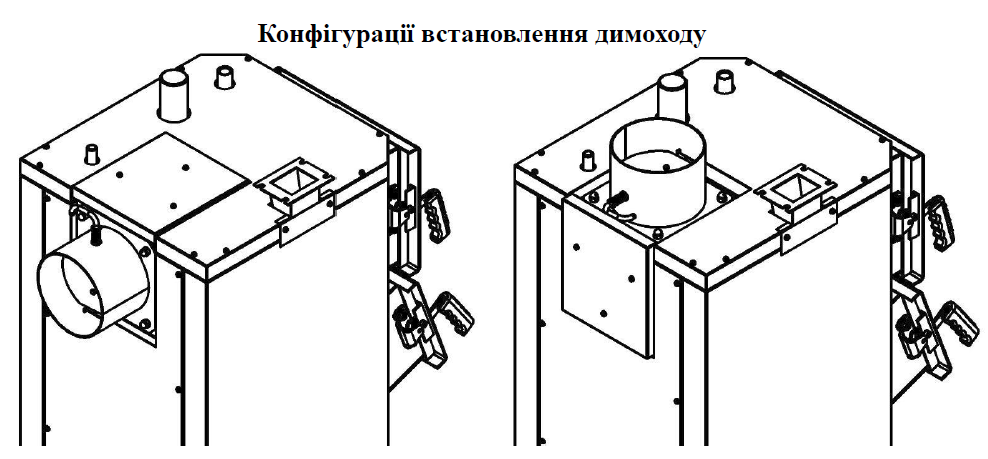 Конфігурації встановлення димоходу