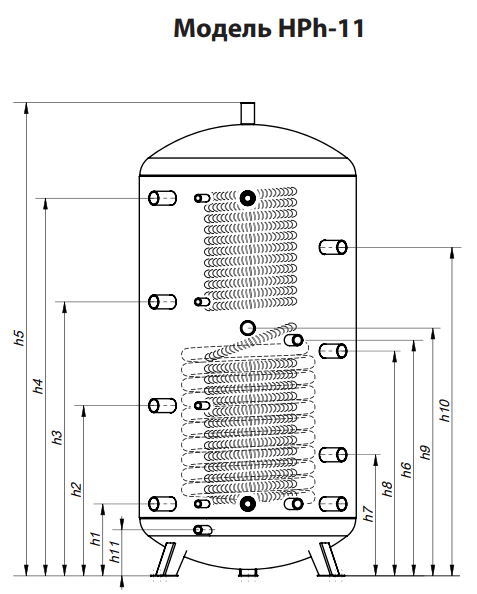 Модель HPh-11

h5
h4
h3
h2
h1
h11
h7
h8
h6
h9
h10