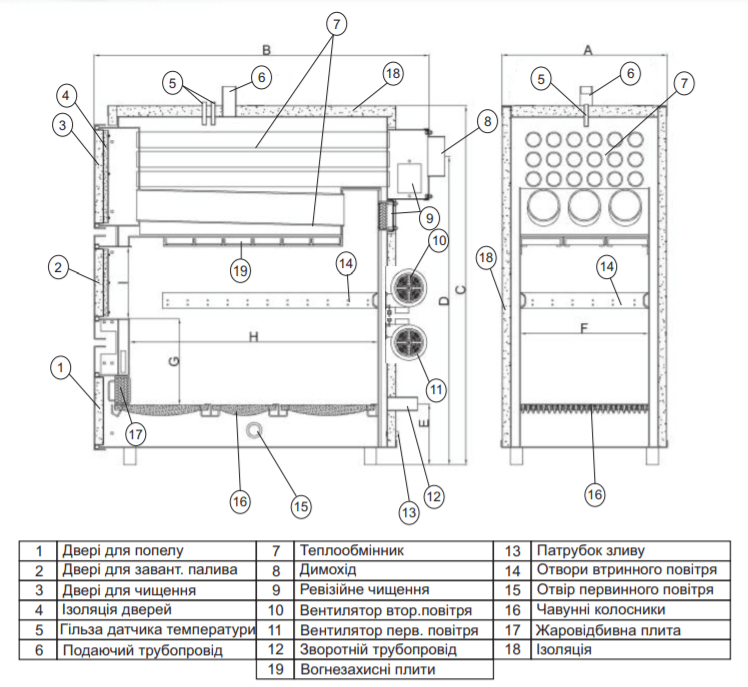 B
7
5
6
18
4
3
8
9
10
2
19
14
D
C
H
G
1
11
17
E
16
15
12
13

A
5
6
7
18
14
F
16

| 1 | Двері для попелу | 7 | Теплообмінник | 13 | Патрубок зливу |
|---|---|---|---|---|---|
| 2 | Двері для завант. палива | 8 | Димохід | 14 | Отвори втринного повітря |
| 3 | Двері для чищення | 9 | Ревізійне чищення | 15 | Отвір первинного повітря |
| 4 | Ізоляція дверей | 10 | Вентилятор втор.повітря | 16 | Чавунні колосники |
| 5 | Гільза датчика температури | 11 | Вентилятор перв. повітря | 17 | Жаровідбивна плита |
| 6 | Подаючий трубопровід | 12 | Зворотній трубопровід | 18 | Ізоляція |
| | | 19 | Вогнезахисні плити | | |