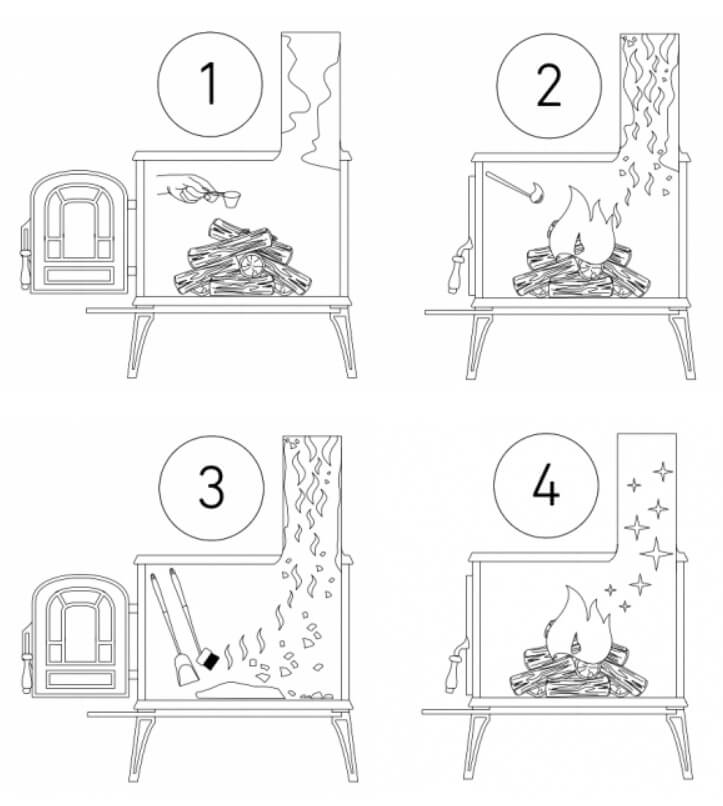 1

2

3

4