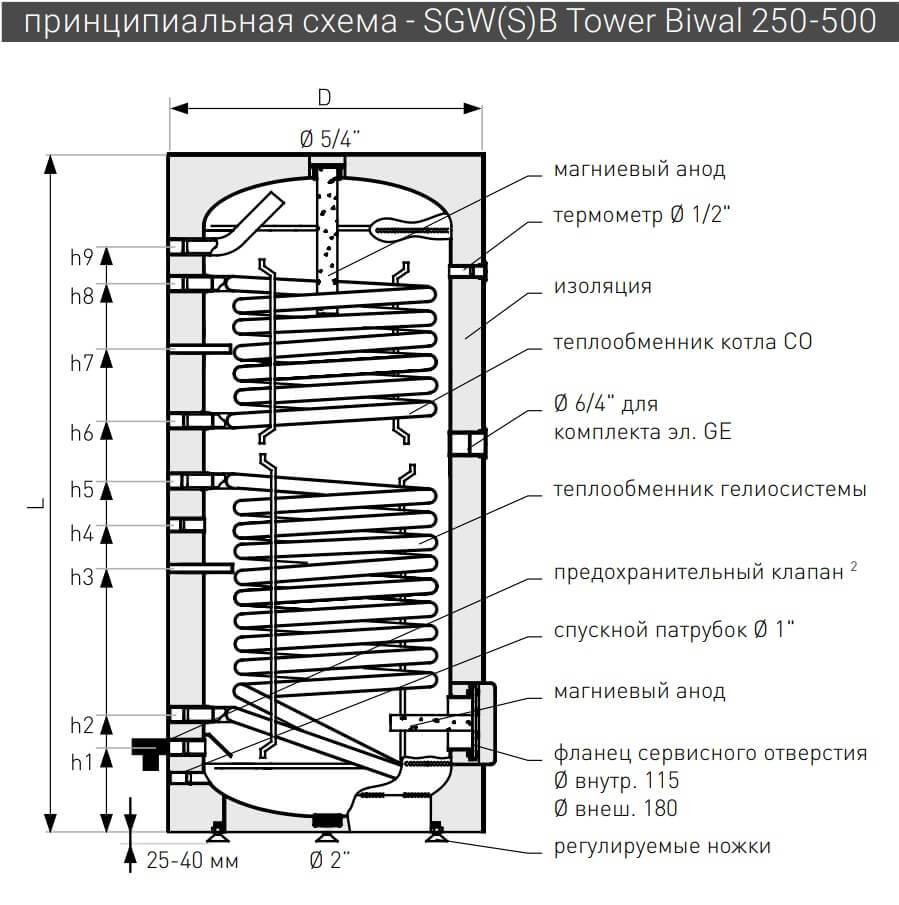 принципиальная схема - SGW(S)B Tower Biwal 250-500

D

Ø 5/4"

L

h9
h8
h7
h6
h5
h4
h3
h2
h1

25-40 мм

Ø 2"

магниевый анод

термометр Ø 1/2"

изоляция

теплообменник котла CO

Ø 6/4" для комплекта эл. GE

теплообменник гелиосистемы

предохранительный клапан $^2$

спускной патрубок Ø 1"

магниевый анод

фланец сервисного отверстия
Ø внутр. 115
Ø внеш. 180

регулируемые ножки