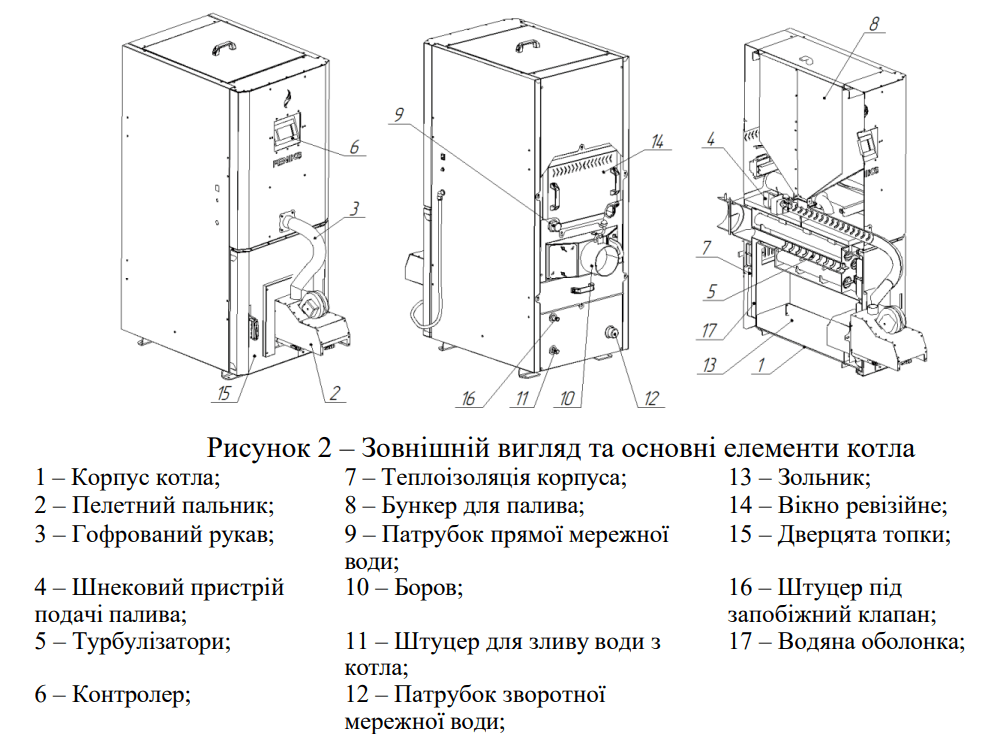 6
3
15
2
9
14
16
11
10
12
8
4
7
5
17
13
1

Рисунок 2 – Зовнішній вигляд та основні елементи котла

1 – Корпус котла;
2 – Пелетний пальник;
3 – Гофрований рукав;
4 – Шнековий пристрій подачі палива;
5 – Турбулізатори;
6 – Контролер;

7 – Теплоізоляція корпуса;
8 – Бункер для палива;
9 – Патрубок прямої мережної води;
10 – Боров;
11 – Штуцер для зливу води з котла;
12 – Патрубок зворотної мережної води;

13 – Зольник;
14 – Вікно ревізійне;
15 – Дверцята топки;
16 – Штуцер під запобіжний клапан;
17 – Водяна оболонка;