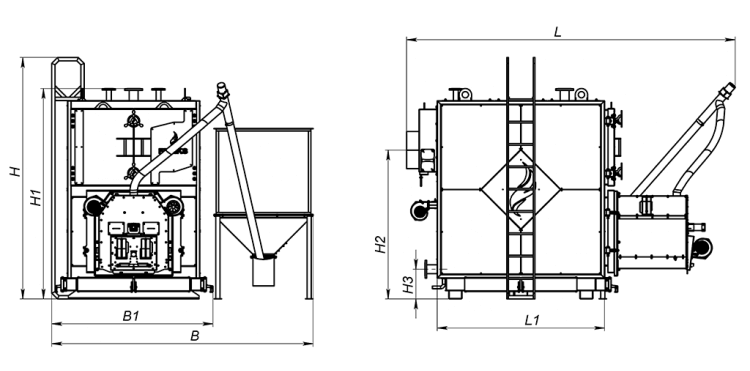 H
H1
B1
B
L
H2
H3
L1