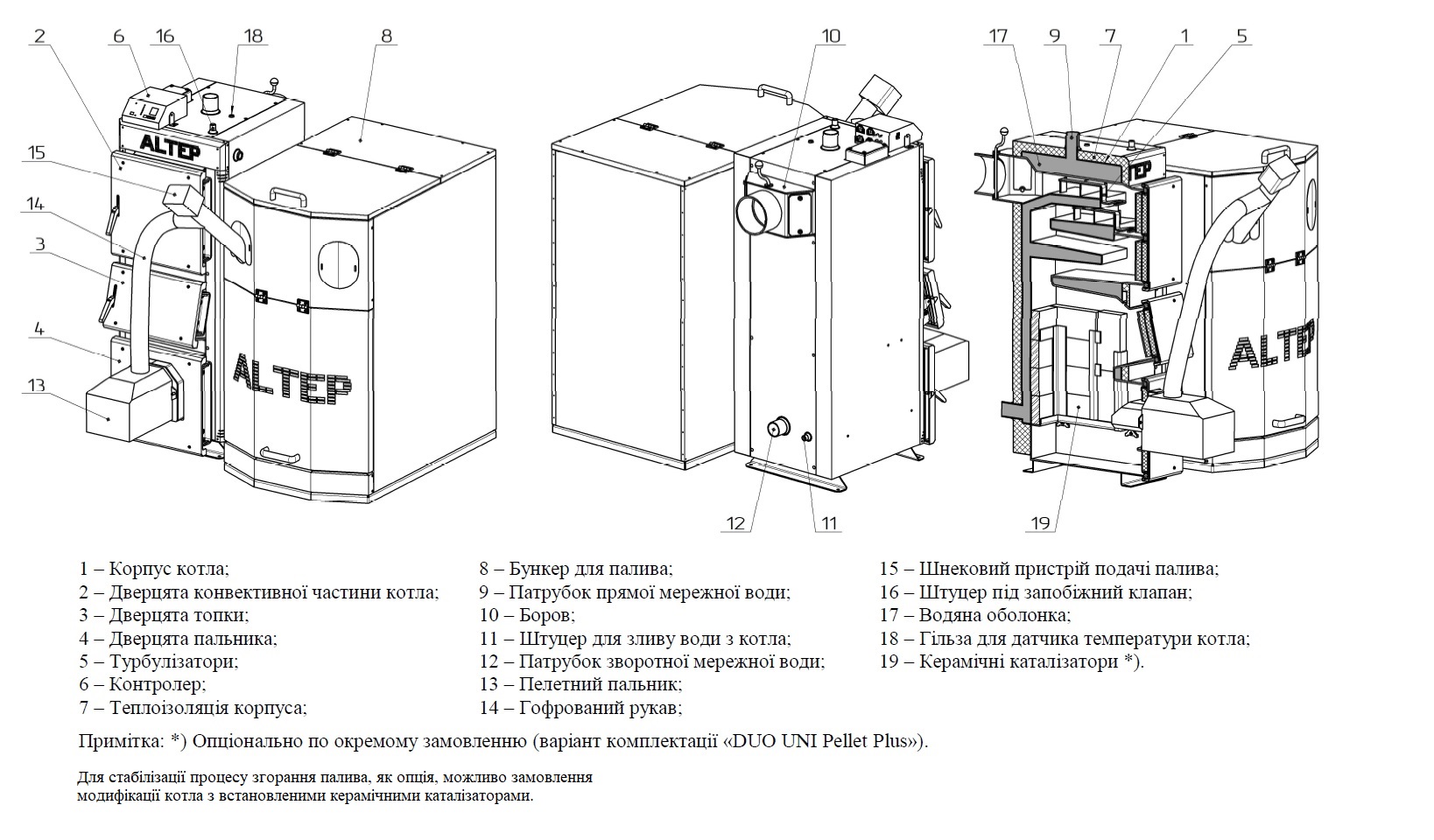 2 6 16 18 8

15

14

3

4

13

ALTEP

ALTEP

10

12 11

17 9 7 1 5

ALTEP

19

1 – Корпус котла;
2 – Дверцята конвективної частини котла;
3 – Дверцята топки;
4 – Дверцята пальника;
5 – Турбулізатори;
6 – Контролер;
7 – Теплоізоляція корпуса;

8 – Бункер для палива;
9 – Патрубок прямої мережної води;
10 – Боров;
11 – Штуцер для зливу води з котла;
12 – Патрубок зворотної мережної води;
13 – Пелетний пальник;
14 – Гофрований рукав;

15 – Шнековий пристрій подачі палива;
16 – Штуцер під запобіжний клапан;
17 – Водяна оболонка;
18 – Гільза для датчика температури котла;
19 – Керамічні каталізатори *).

Примітка: *) Опціонально по окремому замовленню (варіант комплектації «DUO UNI Pellet Plus»).

Для стабілізації процесу згорання палива, як опція, можливо замовлення модифікації котла з встановленими керамічними каталізаторами.