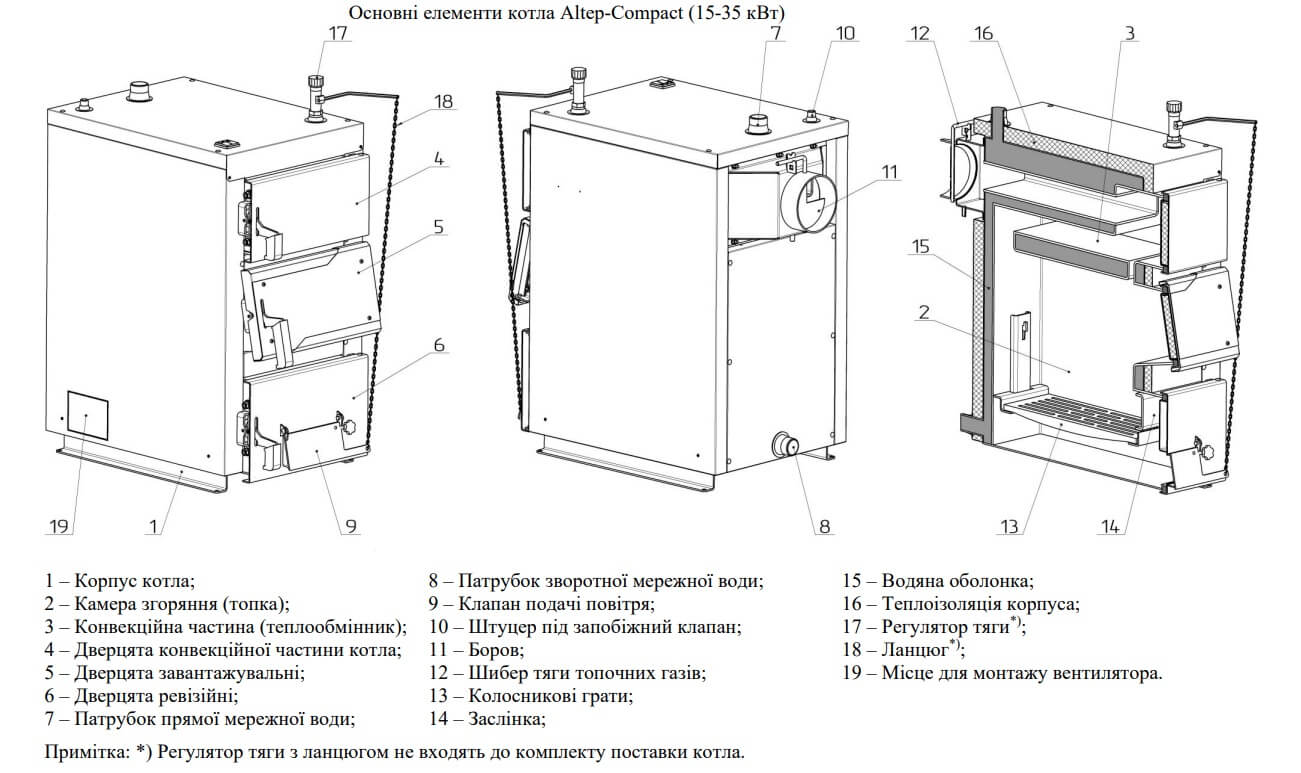 Основні елементи котла Altep-Compact (15-35 кВт)

17
18
4
5
6
19
1
9

7
10
11
8

12
16
3
15
2
13
14

1 – Корпус котла;
2 – Камера згоряння (топка);
3 – Конвекційна частина (теплообмінник);
4 – Дверцята конвекційної частини котла;
5 – Дверцята завантажувальні;
6 – Дверцята ревізійні;
7 – Патрубок прямої мережної води;

8 – Патрубок зворотної мережної води;
9 – Клапан подачі повітря;
10 – Штуцер під запобіжний клапан;
11 – Боров;
12 – Шибер тяги топочних газів;
13 – Колосникові грати;
14 – Заслінка;

15 – Водяна оболонка;
16 – Теплоізоляція корпуса;
17 – Регулятор тяги$^{*)}$;
18 – Ланцюг$^{*)}$;
19 – Місце для монтажу вентилятора.

Примітка: *) Регулятор тяги з ланцюгом не входять до комплекту поставки котла.