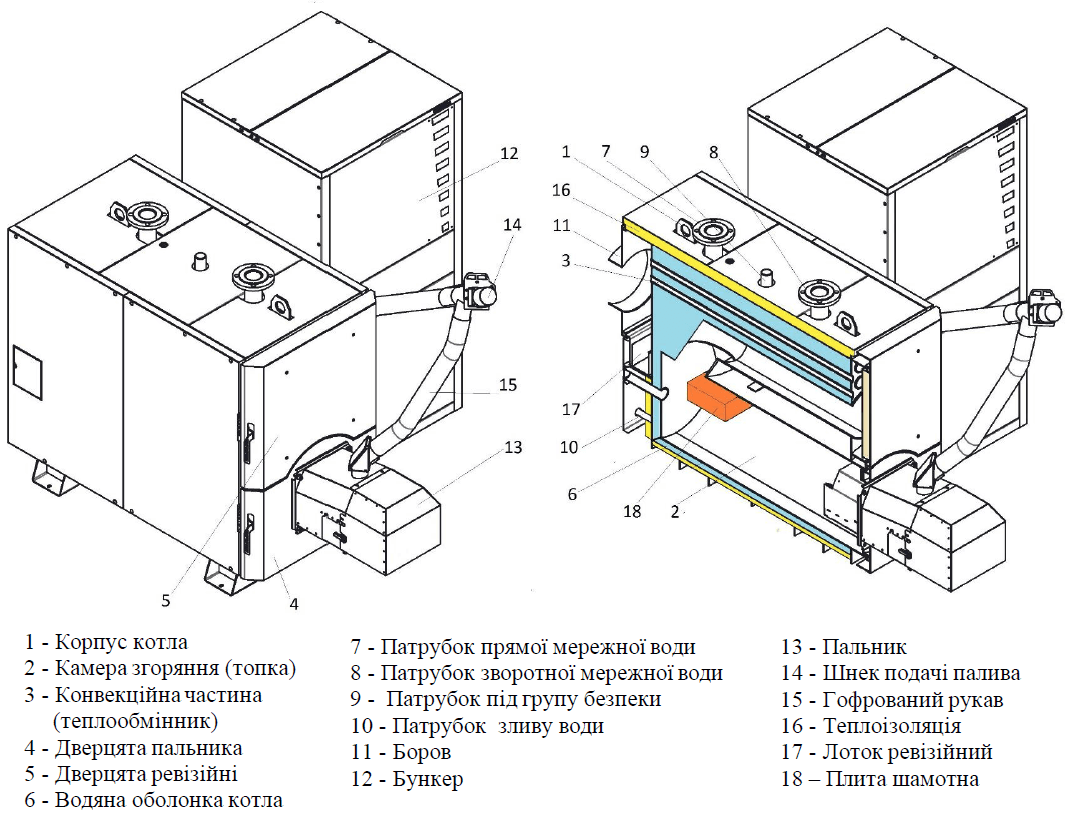 12
14
15
13
5
4
1
7
9
8
16
11
3
17
10
6
18
2

1 - Корпус котла
2 - Камера згоряння (топка)
3 - Конвекційна частина (теплообмінник)
4 - Дверцята пальника
5 - Дверцята ревізійні
6 - Водяна оболонка котла

7 - Патрубок прямої мережної води
8 - Патрубок зворотної мережної води
9 - Патрубок під групу безпеки
10 - Патрубок зливу води
11 - Боров
12 - Бункер

13 - Пальник
14 - Шнек подачі палива
15 - Гофрований рукав
16 - Теплоізоляція
17 - Лоток ревізійний
18 – Плита шамотна