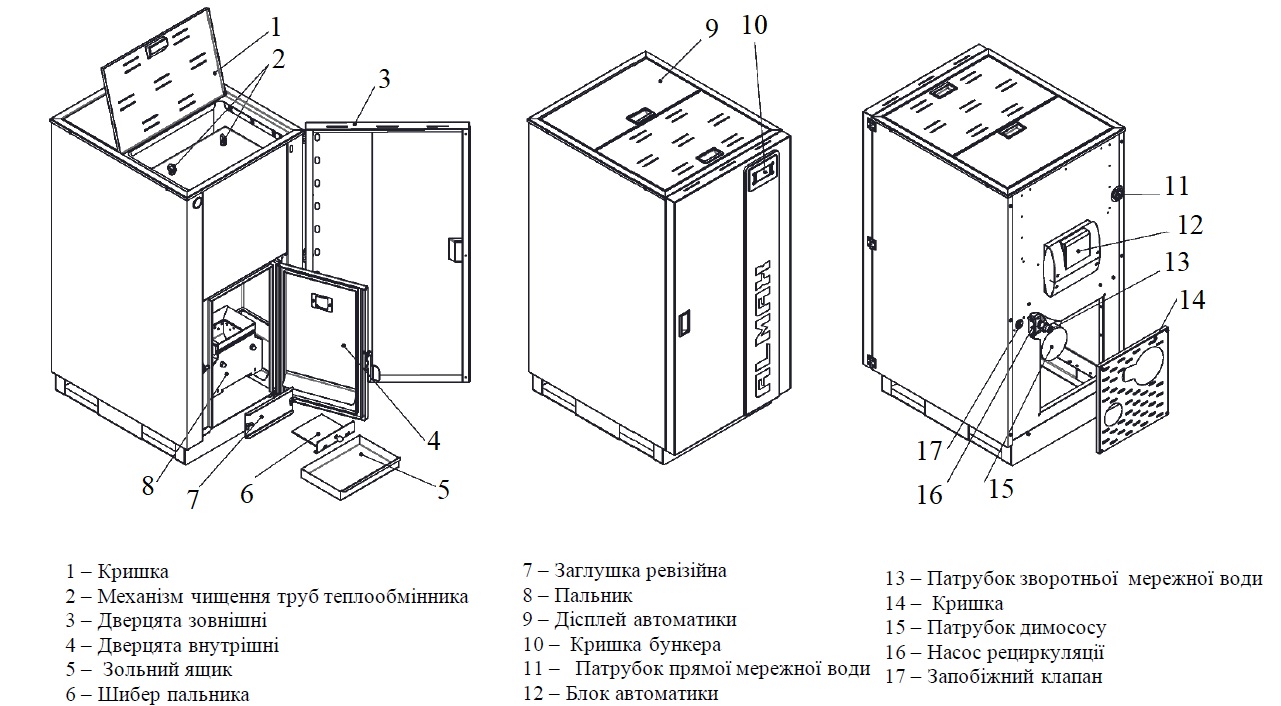 1
2
3
4
5
6
7
8
9
10
ALMAH
11
12
13
14
15
16
17

1 – Кришка
2 – Механізм чищення труб теплообмінника
3 – Дверцята зовнішні
4 – Дверцята внутрішні
5 – Зольний ящик
6 – Шибер пальника

7 – Заглушка ревізійна
8 – Пальник
9 – Дісплей автоматики
10 – Кришка бункера
11 – Патрубок прямої мережної води
12 – Блок автоматики

13 – Патрубок зворотньої мережної води
14 – Кришка
15 – Патрубок димососу
16 – Насос рециркуляції
17 – Запобіжний клапан