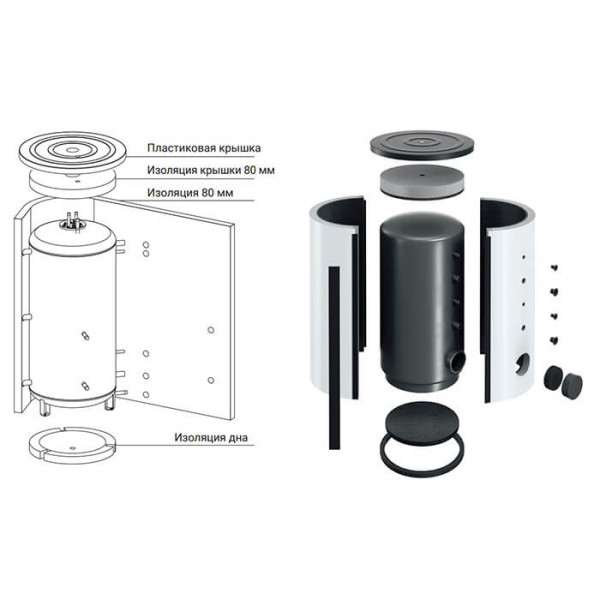 Пластиковая крышка
Изоляция крышки 80 мм
Изоляция 80 мм
Изоляция дна