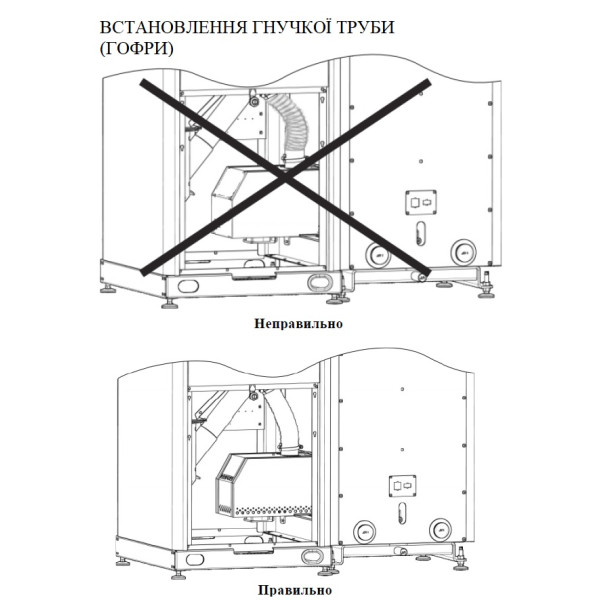 ВСТАНОВЛЕННЯ ГНУЧКОЇ ТРУБИ (ГОФРИ)

Неправильно

Правильно