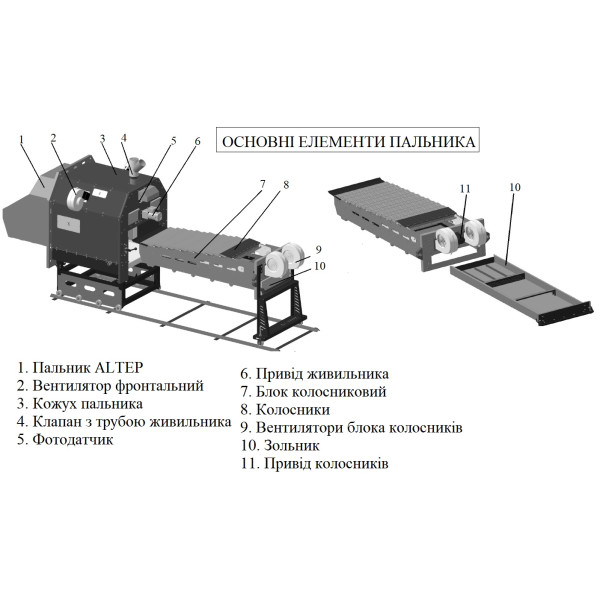 ОСНОВНІ ЕЛЕМЕНТИ ПАЛЬНИКА

1 2 3 4 5 6 7 8 9 10 11 10

1. Пальник ALTEP
2. Вентилятор фронтальний
3. Кожух пальника
4. Клапан з трубою живильника
5. Фотодатчик

6. Привід живильника
7. Блок колосниковий
8. Колосники
9. Вентилятори блока колосників
10. Зольник
11. Привід колосників