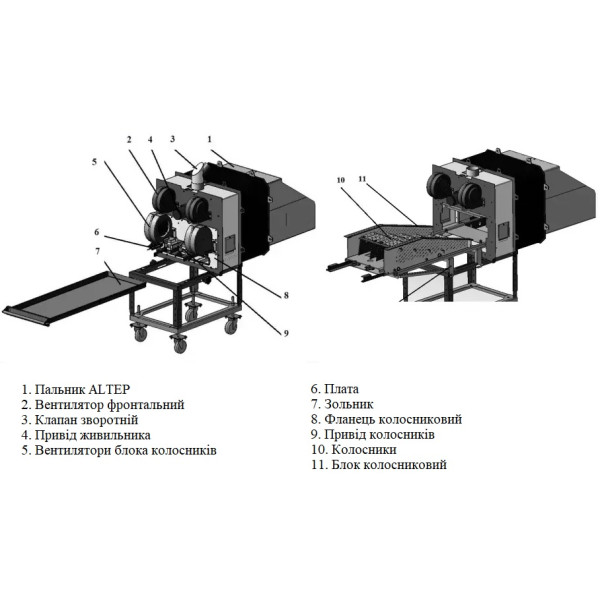 2 4 3 1
5
6
7
8
9

10 11

1. Пальник ALTEP
2. Вентилятор фронтальний
3. Клапан зворотній
4. Привід живильника
5. Вентилятори блока колосників

6. Плата
7. Зольник
8. Фланець колосниковий
9. Привід колосників
10. Колосники
11. Блок колосниковий