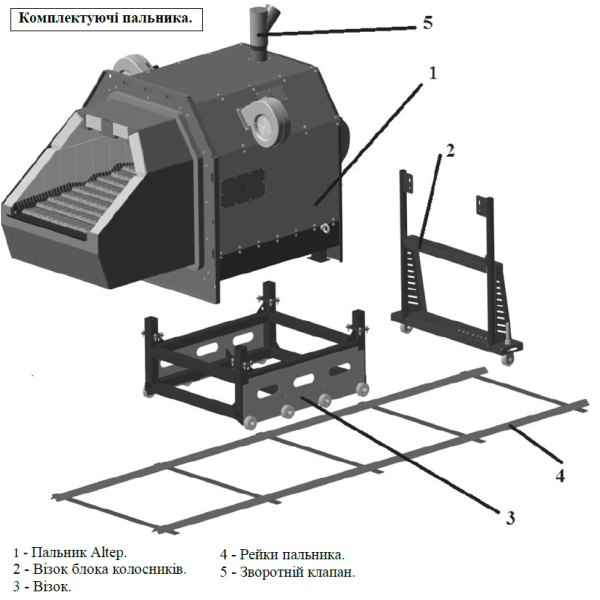 Комплектуючі пальника.

5

1

2

4

3

1 - Пальник Altep.
2 - Візок блока колосників.
3 - Візок.

4 - Рейки пальника.
5 - Зворотній клапан.